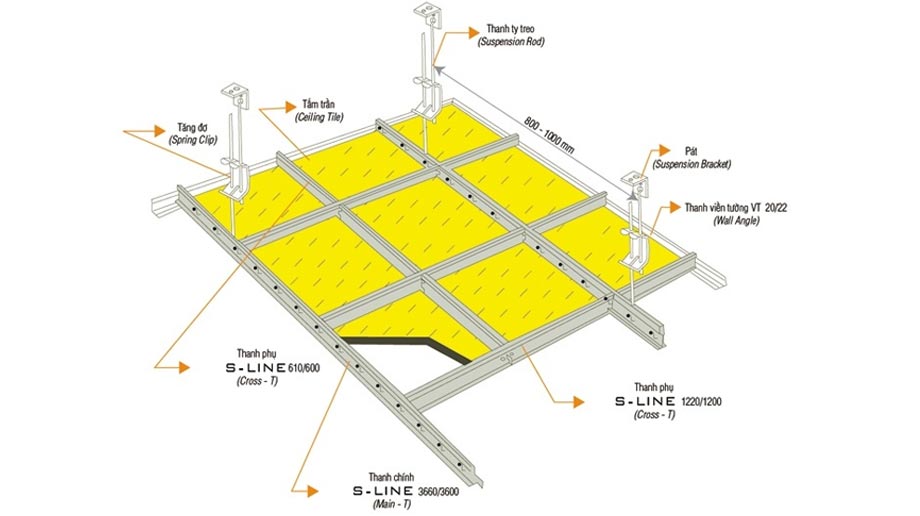 Thanh ty treo
(Suspension Rod)

Tấm trần
(Ceiling Tile)

Tăng đơ
(Spring Clip)

800 - 1000 mm

Pát
(Suspension Bracket)

Thanh viền tường VT 20/22
(Wall Angle)

Thanh phụ
S-LINE 610/600
(Cross - T)

Thanh phụ
S-LINE 1220/1200
(Cross - T)

Thanh chính
S-LINE 3660/3600
(Main - T)