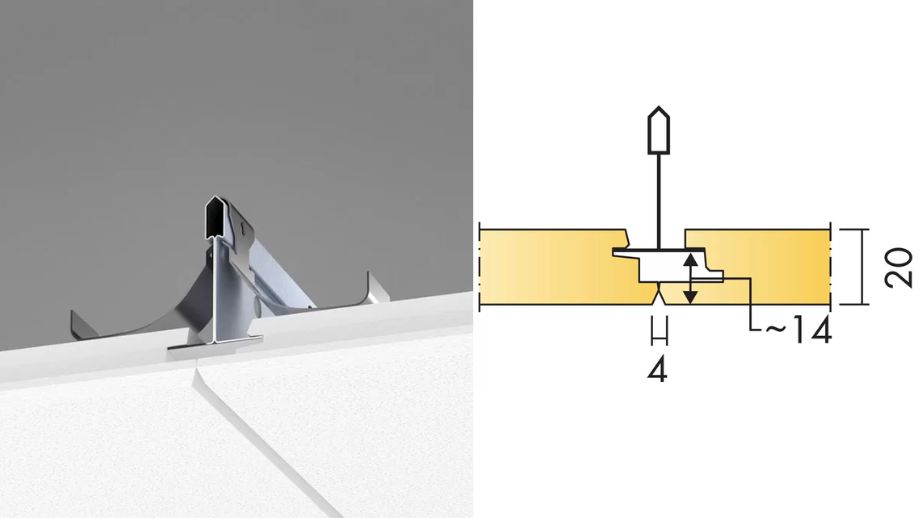 20
~14
4